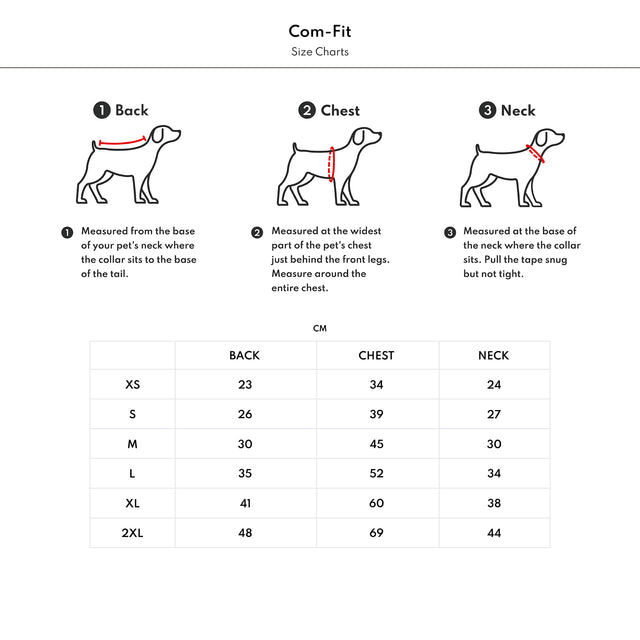 Com-Fit
Size Charts

1 Back

2 Chest

3 Neck

1 Measured from the base of your pet's neck where the collar sits to the base of the tail.

2 Measured at the widest part of the pet's chest just behind the front legs. Measure around the entire chest.

3 Measured at the base of the neck where the collar sits. Pull the tape snug but not tight.

CM

| | BACK | CHEST | NECK |
|---|---|---|---|
| XS | 23 | 34 | 24 |
| S | 26 | 39 | 27 |
| M | 30 | 45 | 30 |
| L | 35 | 52 | 34 |
| XL | 41 | 60 | 38 |
| 2XL | 48 | 69 | 44 |